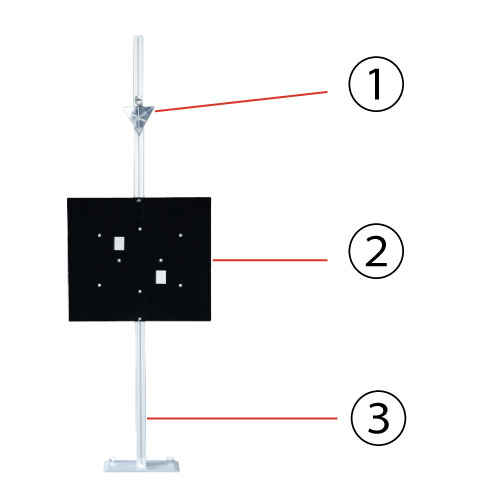 1
2
3